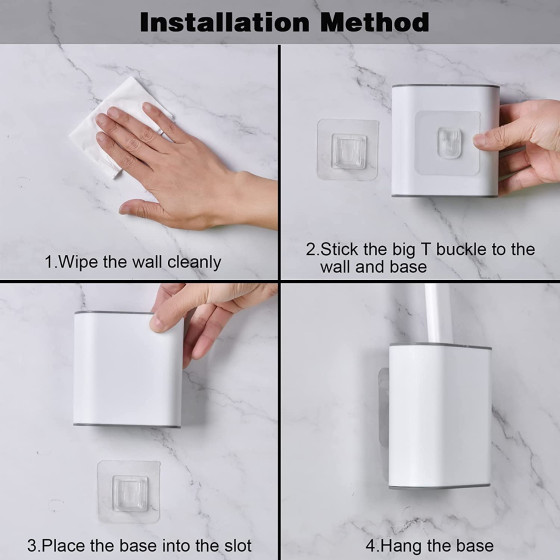 Installation Method

1.Wipe the wall cleanly

2.Stick the big T buckle to the wall and base

3.Place the base into the slot

4.Hang the base